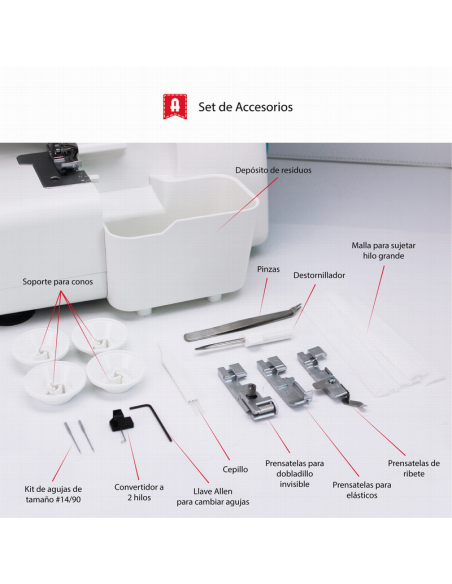 A

Set de Accesorios

Depósito de residuos

Malla para sujetar hilo grande

Pinzas

Destornillador

Soporte para conos

Cepillo

Prensatelas para dobladillo invisible

Prensatelas para elásticos

Prensatelas de ribete

Kit de agujas de tamaño #14/90

Convertidor a 2 hilos

Llave Allen para cambiar agujas